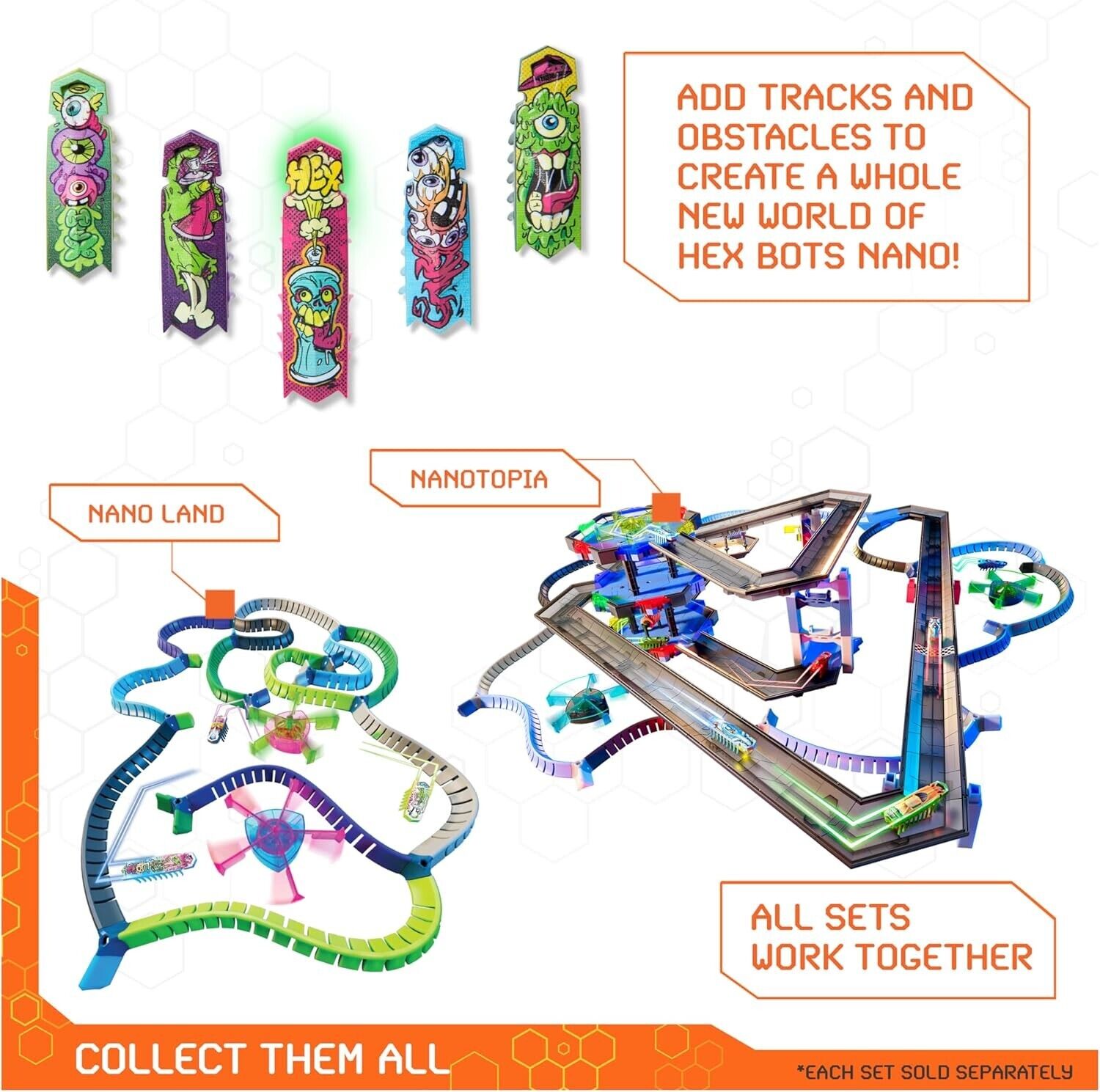 HEX

ADD TRACKS AND OBSTACLES TO CREATE A WHOLE NEW WORLD OF HEX BOTS NANO!

NANOTOPIA

NANO LAND

ALL SETS WORK TOGETHER

COLLECT THEM ALL

*EACH SET SOLD SEPARATELY